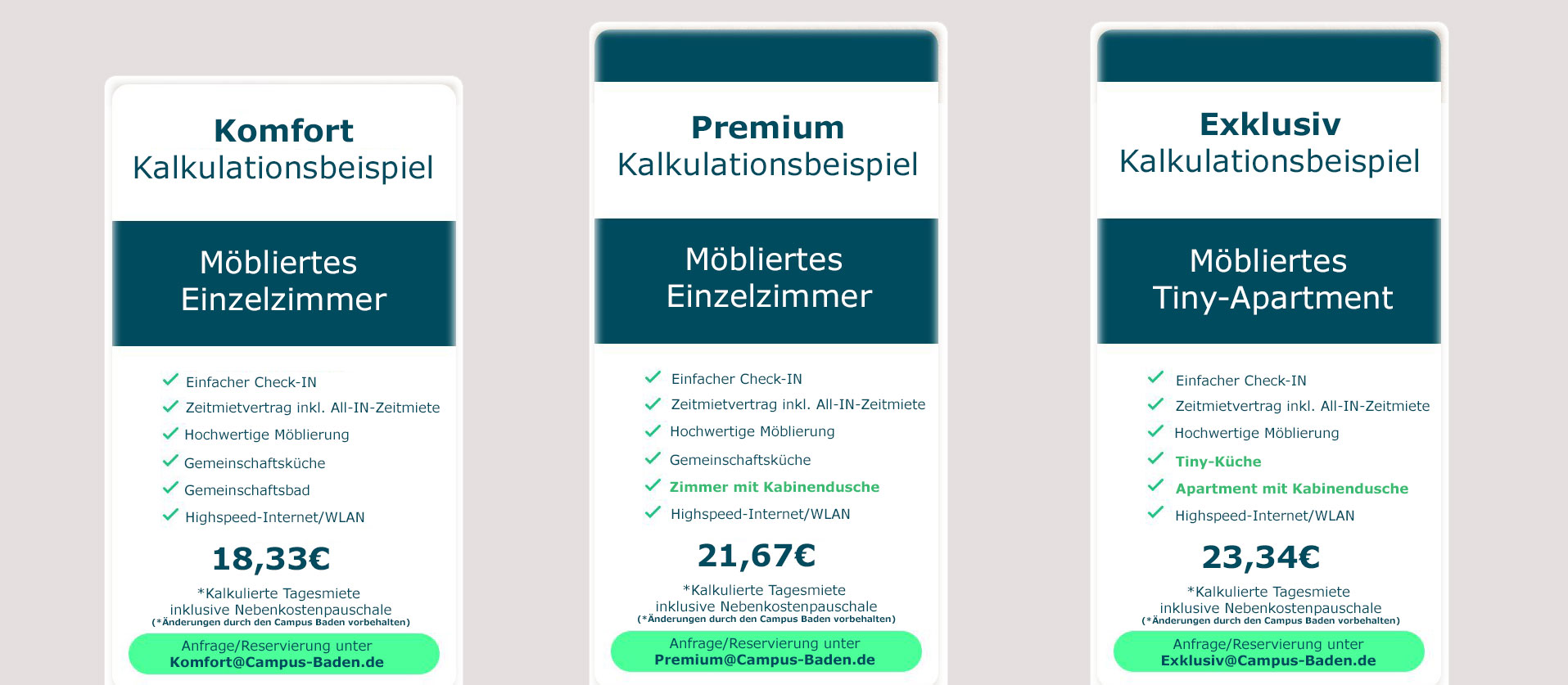 Komfort
Kalkulationsbeispiel

Möbliertes
Einzelzimmer

✓ Einfacher Check-IN
✓ Zeitmietvertrag inkl. All-IN-Zeitmiete
✓ Hochwertige Möblierung
✓ Gemeinschaftsküche
✓ Gemeinschaftsbad
✓ Highspeed-Internet/WLAN

18,33€

*Kalkulierte Tagesmiete
inklusive Nebenkostenpauschale
(*Änderungen durch den Campus Baden vorbehalten)

Anfrage/Reservierung unter
Komfort@Campus-Baden.de

Premium
Kalkulationsbeispiel

Möbliertes
Einzelzimmer

✓ Einfacher Check-IN
✓ Zeitmietvertrag inkl. All-IN-Zeitmiete
✓ Hochwertige Möblierung
✓ Gemeinschaftsküche
✓ Zimmer mit Kabinendusche
✓ Highspeed-Internet/WLAN

21,67€

*Kalkulierte Tagesmiete
inklusive Nebenkostenpauschale
(*Änderungen durch den Campus Baden vorbehalten)

Anfrage/Reservierung unter
Premium@Campus-Baden.de

Exklusiv
Kalkulationsbeispiel

Möbliertes
Tiny-Apartment

✓ Einfacher Check-IN
✓ Zeitmietvertrag inkl. All-IN-Zeitmiete
✓ Hochwertige Möblierung
✓ Tiny-Küche
✓ Apartment mit Kabinendusche
✓ Highspeed-Internet/WLAN

23,34€

*Kalkulierte Tagesmiete
inklusive Nebenkostenpauschale
(*Änderungen durch den Campus Baden vorbehalten)

Anfrage/Reservierung unter
Exklusiv@Campus-Baden.de